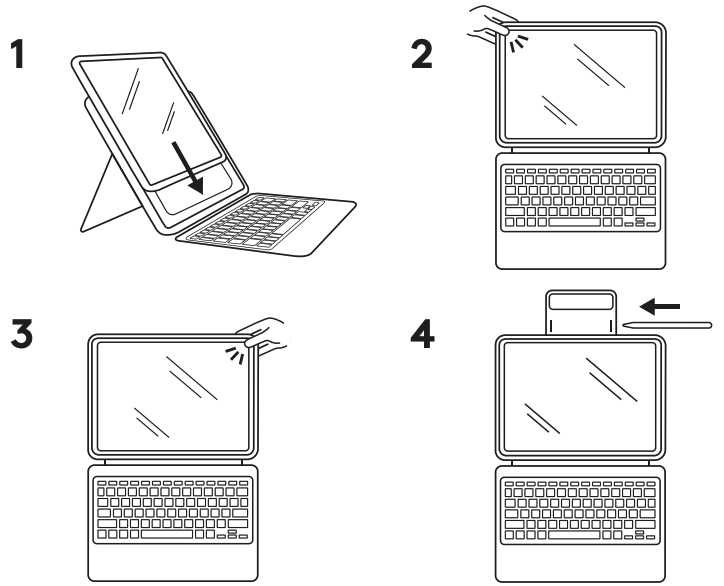 1

2

3

4