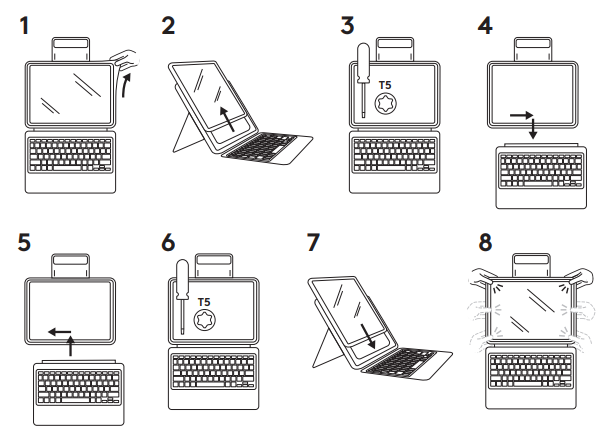 1

2

3

T5

4

5

6

T5

7

8