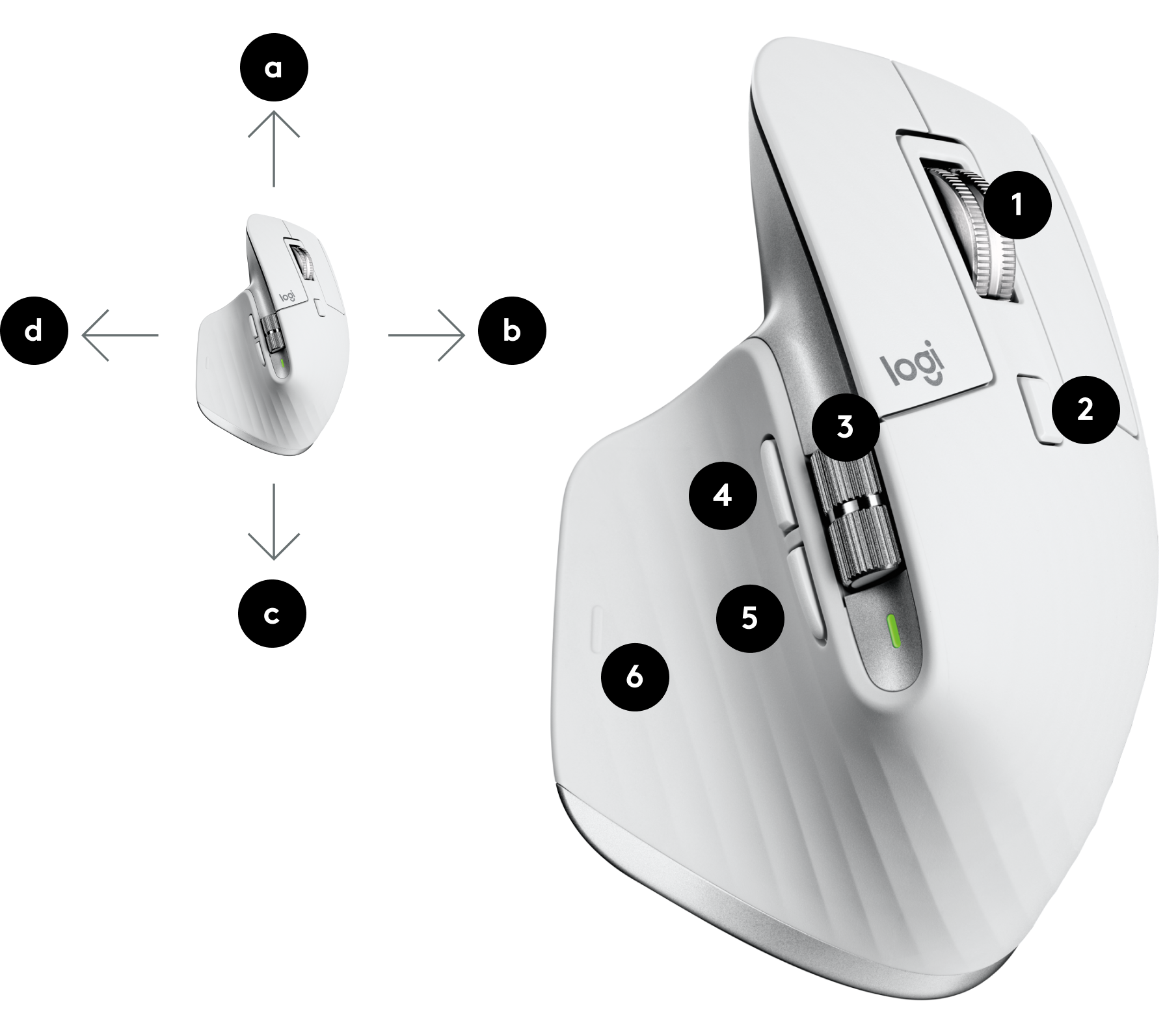 a
d
logi
b
c
1
logi
2
3
4
5
6