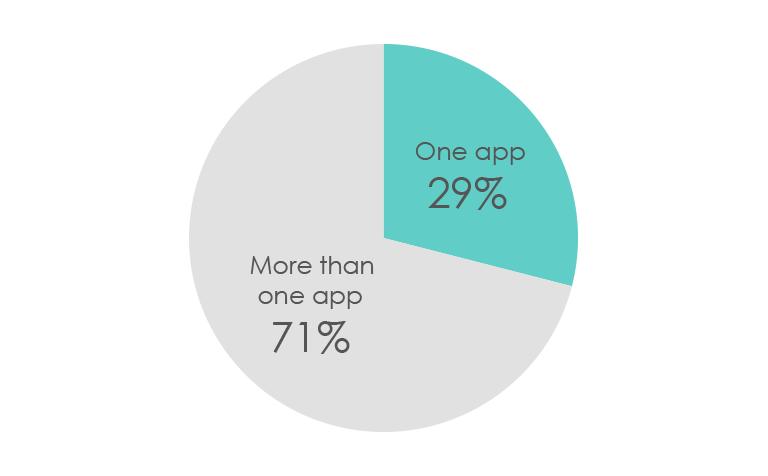 One app
29%

More than one app
71%