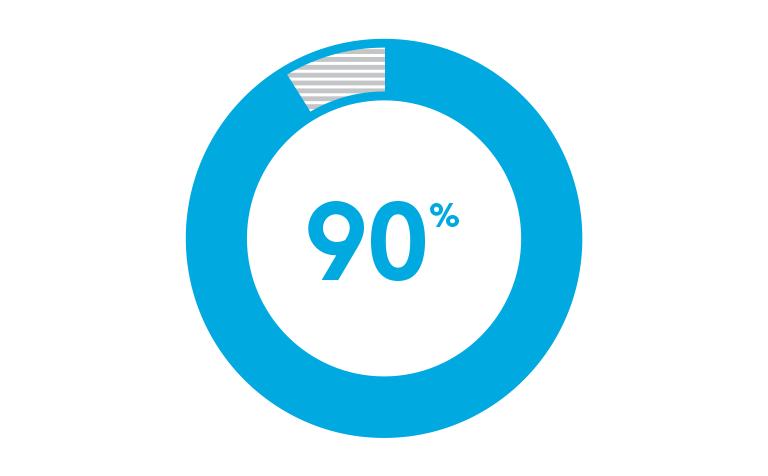 90%