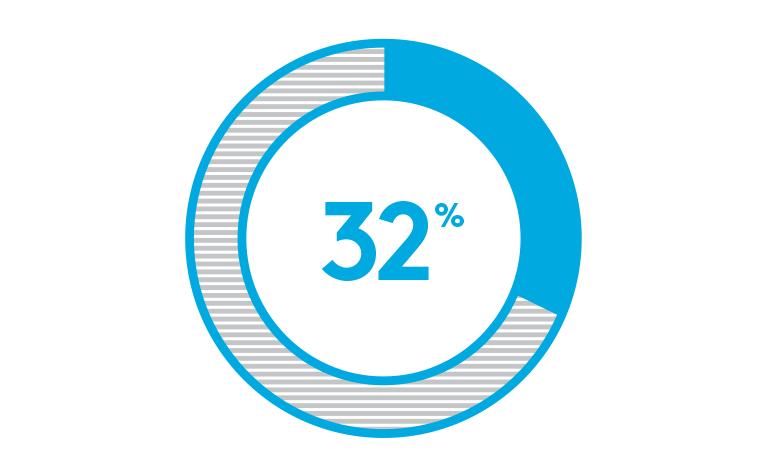 32%