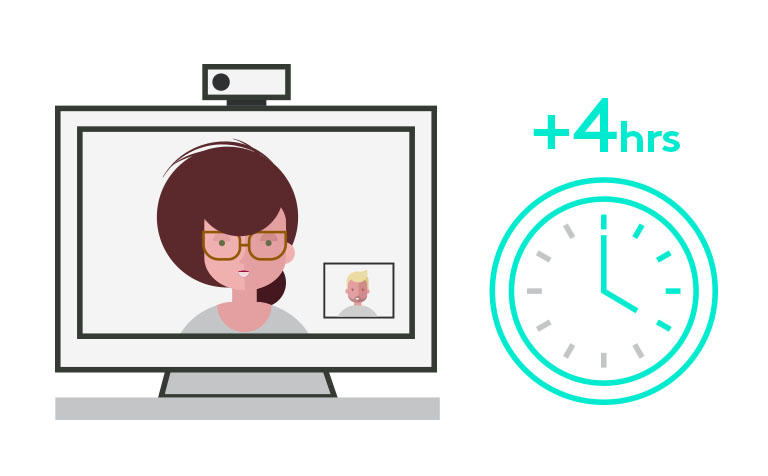 +4hrs