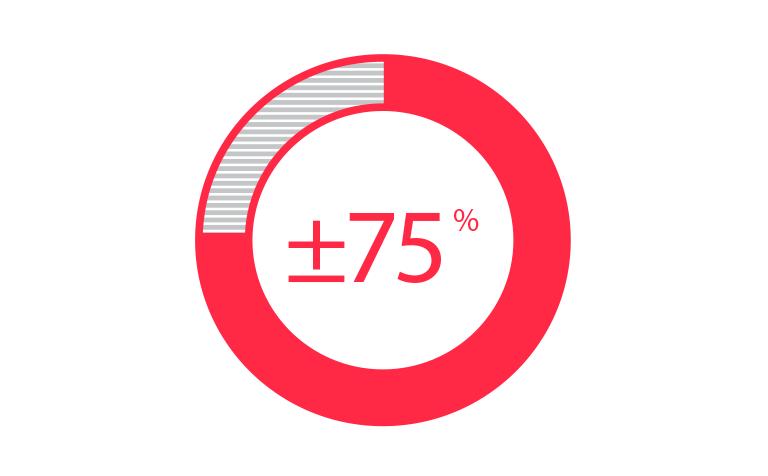 ±75 %