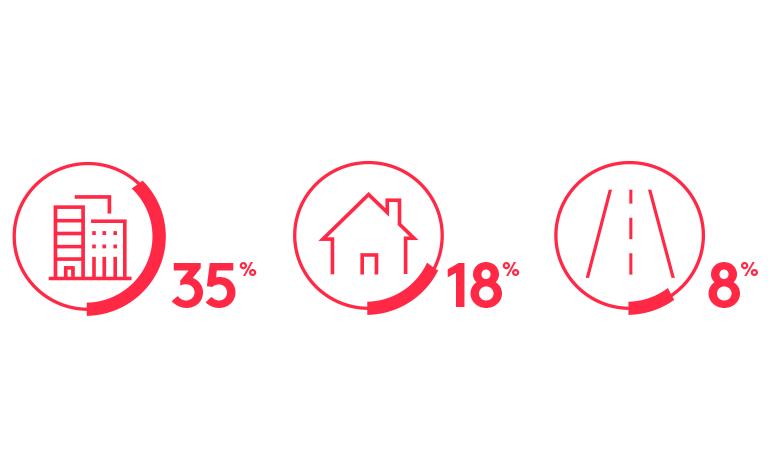 35%

18%

8%