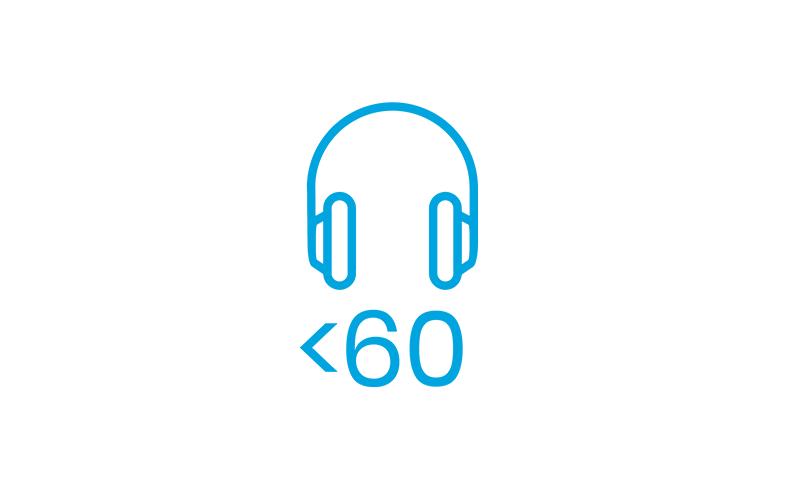 <60